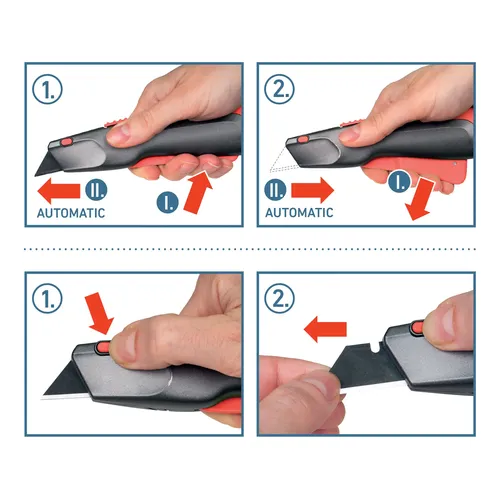 1.

II.

AUTOMATIC

I.

2.

II.

AUTOMATIC

I.

1.

2.