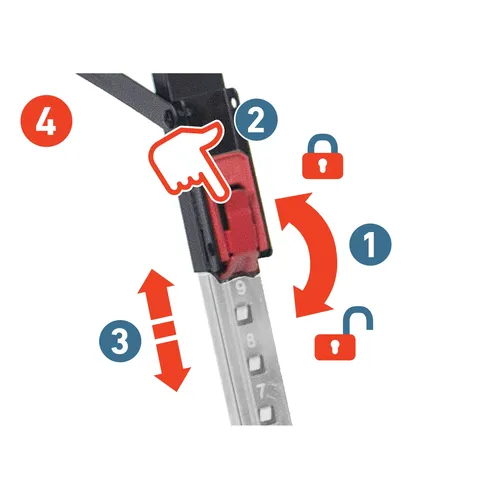 4

2

1

3

9

8

7