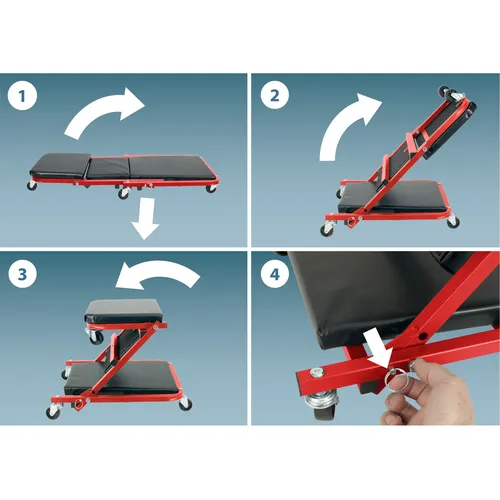 1

2

3

4