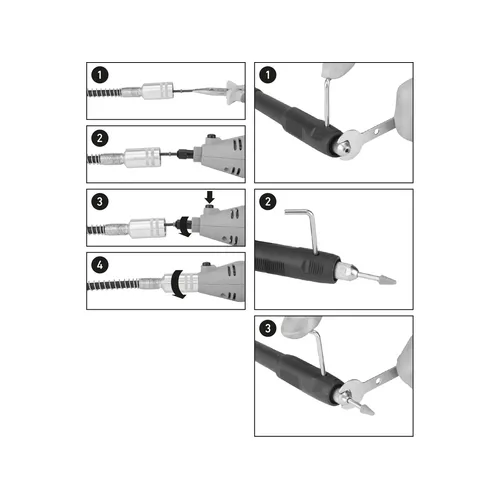 1
2
3
4
1
2
3