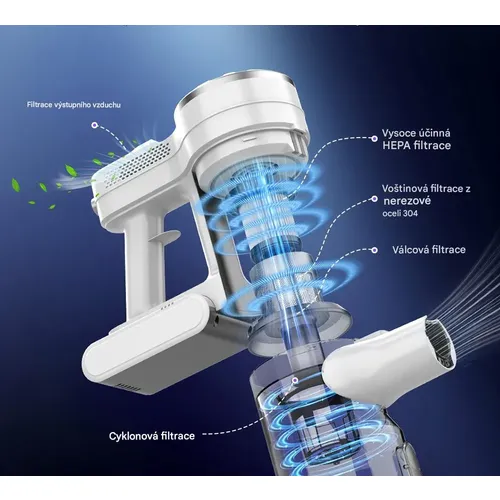 Filtrace výstupního vzduchu

Vysoce účinná HEPA filtrace

Voštinová filtrace z nerezové oceli 304

Válcová filtrace

Cyklonová filtrace