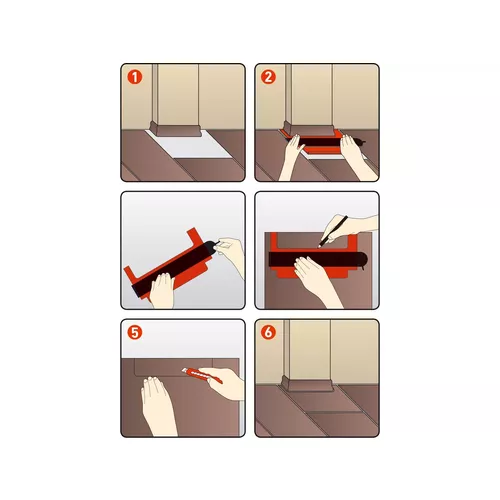 1
2
5
6