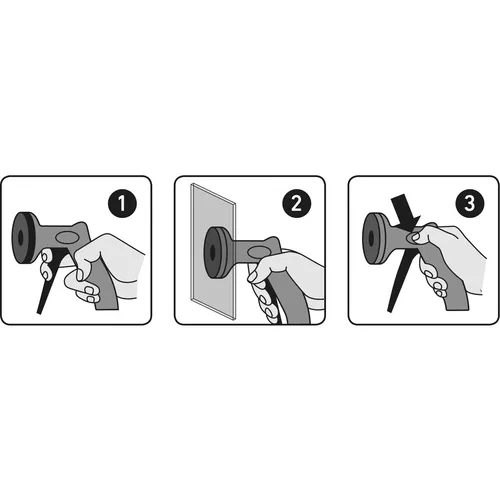 1

2

3