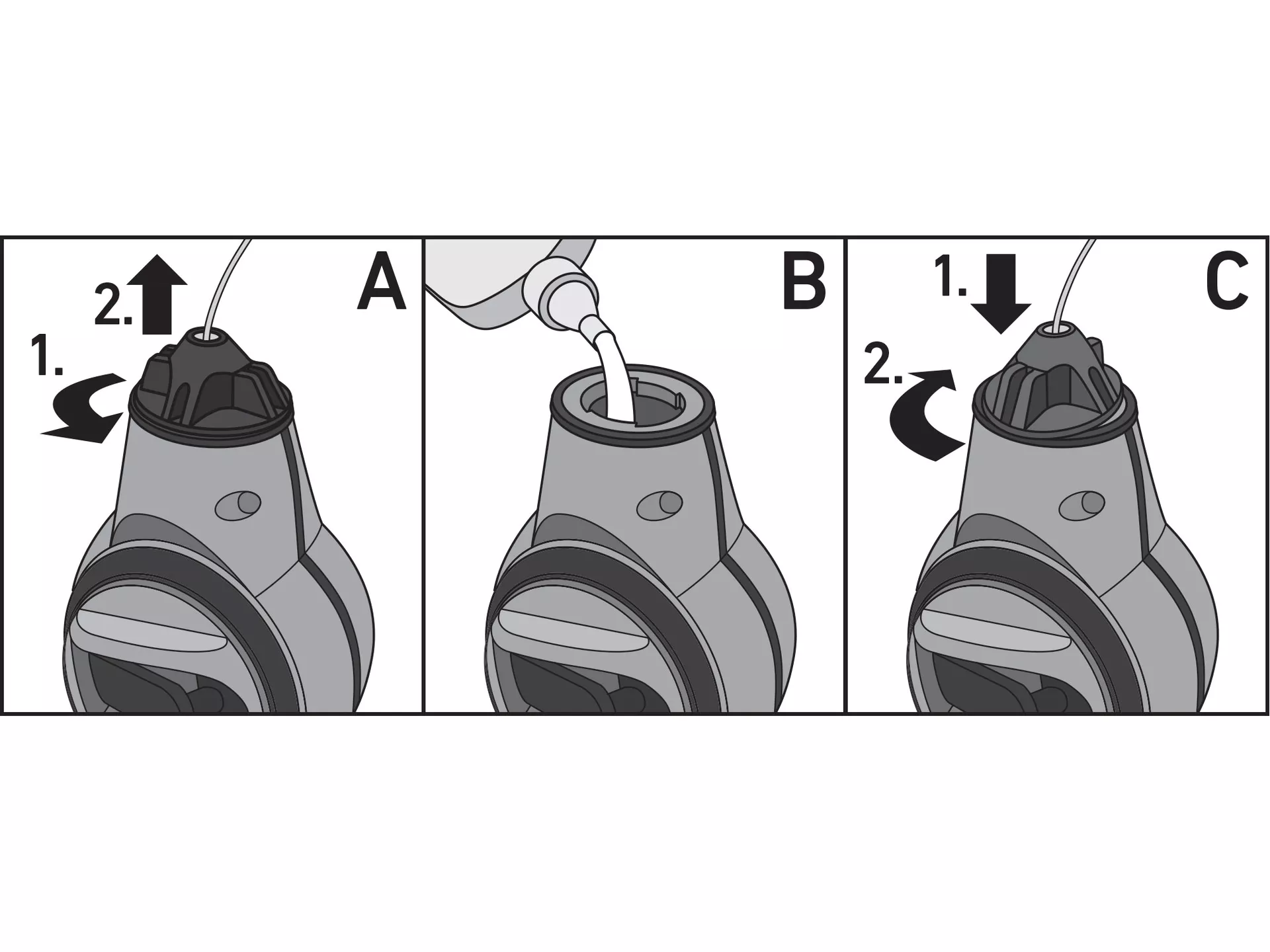 2.
1.
A
B
1.
2.
C