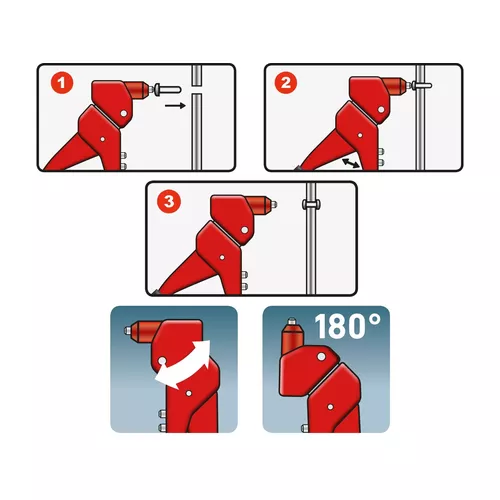 1

2

3

180°