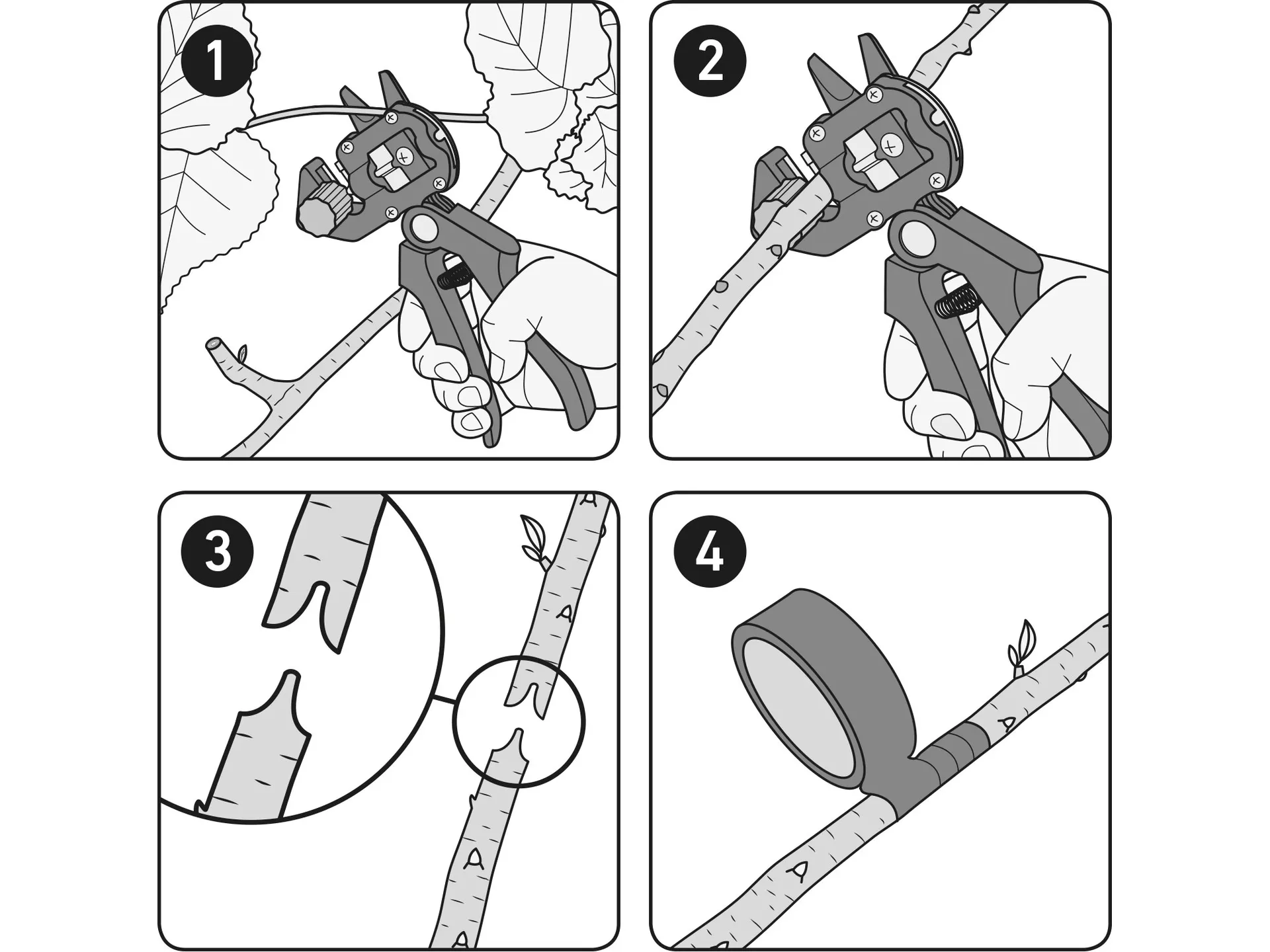 1

2

3

4