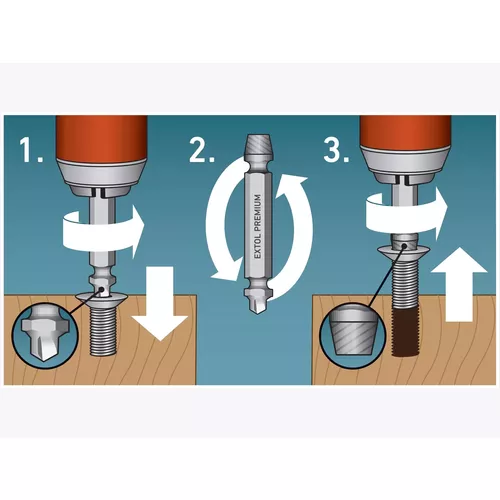 1.

2.

EXTOL PREMIUM

3.